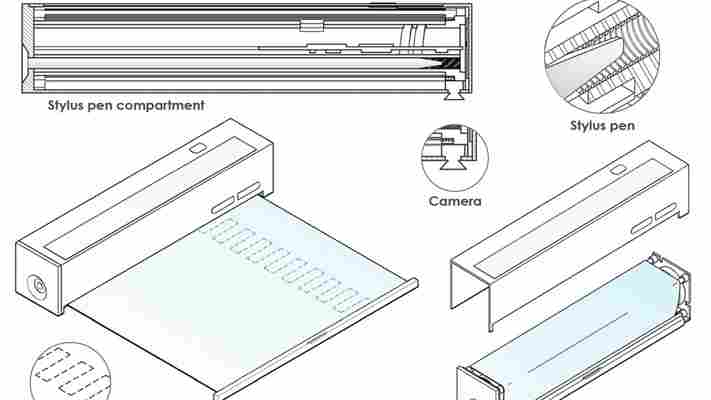 Stylus pen compartment

Stylus pen

Camera